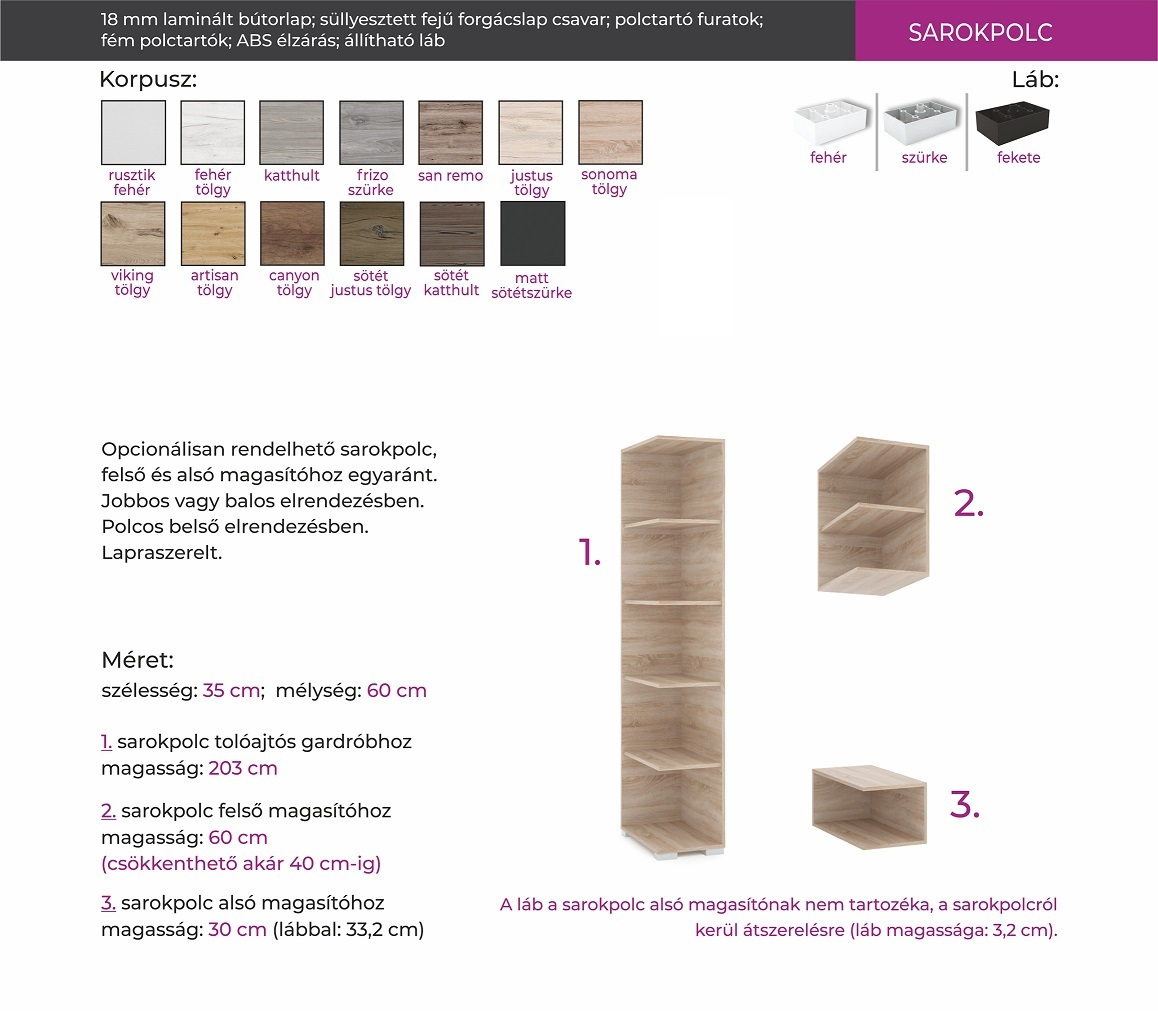 18 mm laminált bútorlap; süllyesztett fejű forgácslap csavar; polctartó furatok; fém polctartók; ABS élzárás; állítható láb

SAROKPOLC

Korpusz:

rusztik fehér
fehér tölgy
katthult
frizo szürke
san remo
justus tölgy
sonoma tölgy
viking tölgy
artisan tölgy
canyon tölgy
sötét justus tölgy
sötét katthult
matt sötétszürke

Láb:

fehér
szürke
fekete

Opcionálisan rendelhető sarokpolc, felső és alsó magasítóhoz egyaránt. Jobbos vagy balos elrendezésben. Polcos belső elrendezésben. Lapraszerelt.

Méret:
szélesség: 35 cm; mélység: 60 cm

1. sarokpolc tolóajtós gardróbhoz
magasság: 203 cm

2. sarokpolc felső magasítóhoz
magasság: 60 cm
(csökkenthető akár 40 cm-ig)

3. sarokpolc alsó magasítóhoz
magasság: 30 cm (lábbal: 33,2 cm)

1.

2.

3.

A láb a sarokpolc alsó magasítónak nem tartozéka, a sarokpolcról kerül átszerelésre (láb magassága: 3,2 cm).