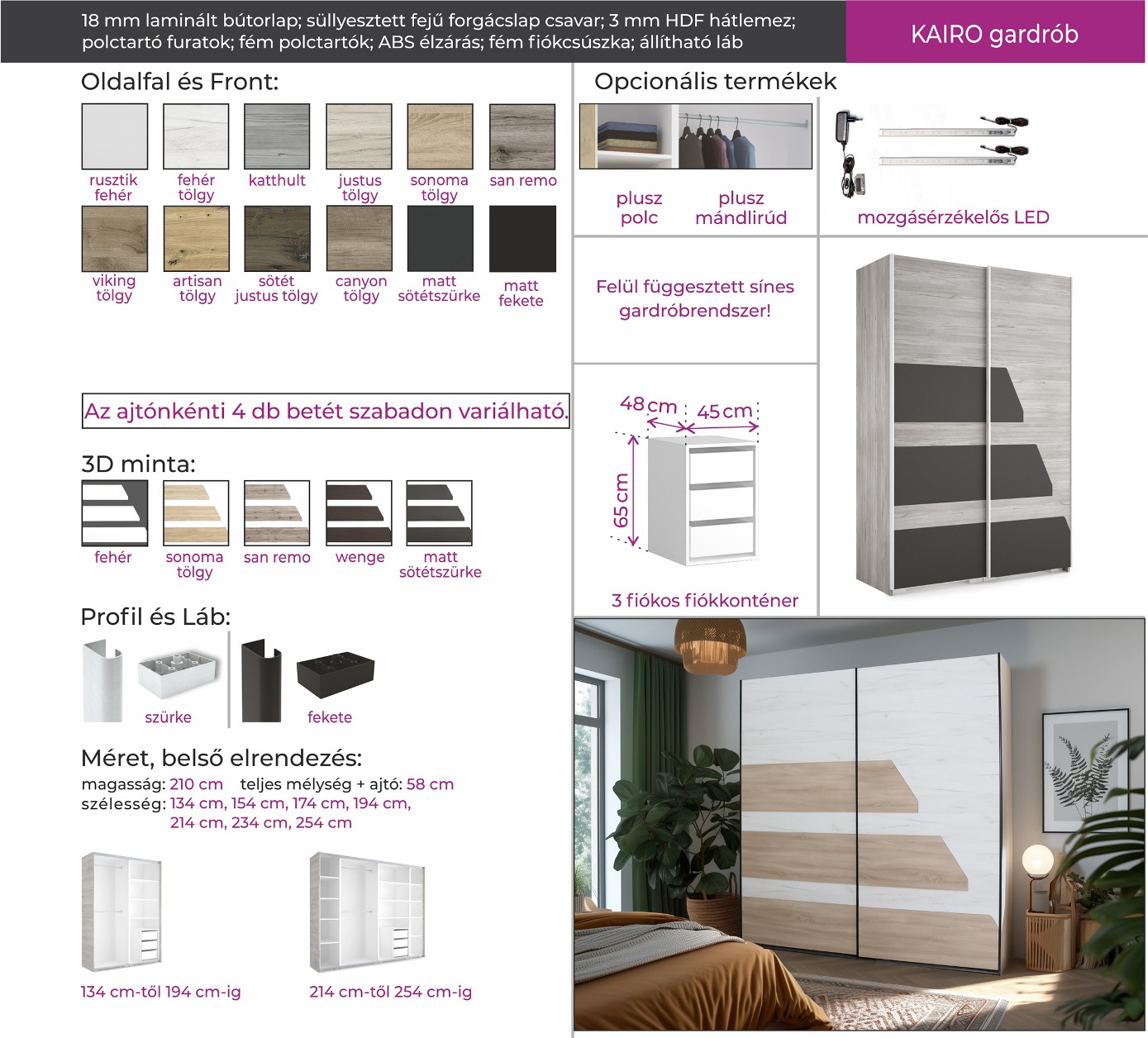 18 mm laminált bútorlap; süllyesztett fejű forgácslap csavar; 3 mm HDF hátlemez; polctartó furatok; fém polctartók; ABS élzárás; fém fiókcsúszka; állítható láb

KAIRO gardrób

Oldalfal és Front:

rusztik fehér
fehér tölgy
katthult
justus tölgy
sonoma tölgy
san remo
viking tölgy
artisan tölgy
sötét justus tölgy
canyon tölgy
matt sötétszürke
matt fekete

Az ajtónkénti 4 db betét szabadon variálható.

3D minta:

fehér
sonoma tölgy
san remo
wenge
matt sötétszürke

Profil és Láb:

szürke
fekete

Méret, belső elrendezés:

magasság: 210 cm teljes mélység + ajtó: 58 cm
szélesség: 134 cm, 154 cm, 174 cm, 194 cm, 214 cm, 234 cm, 254 cm

134 cm-től 194 cm-ig
214 cm-től 254 cm-ig

Opcionális termékek

plusz polc
plusz mándlirúd
mozgásérzékelős LED

Felül függesztett sínes gardróbrendszer!

48 cm
45 cm
65 cm

3 fiókos fiókkonténer